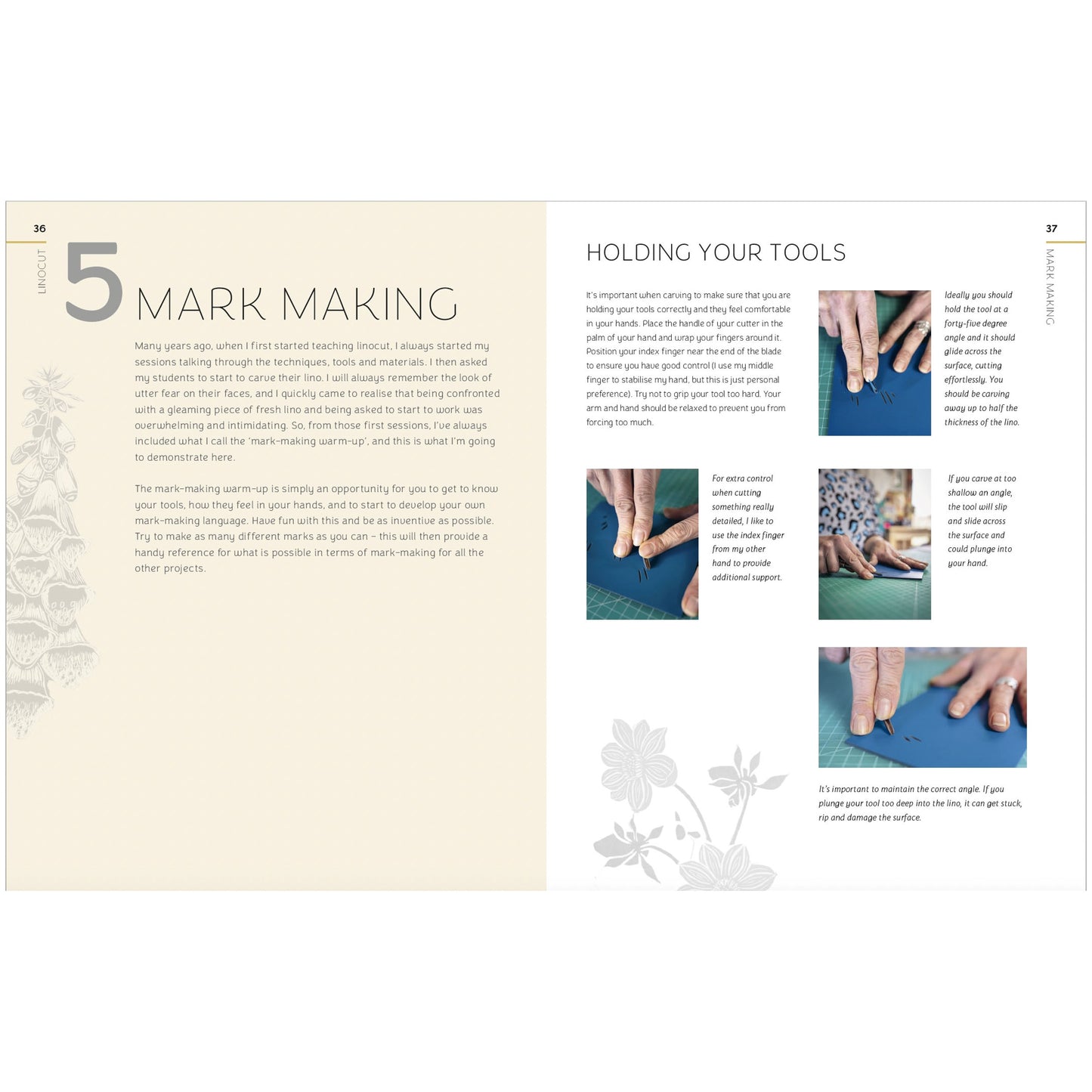 36

LINOCUT

5 MARK MAKING

Many years ago, when I first started teaching linocut, I always started my sessions talking through the techniques, tools and materials. I then asked my students to start to carve their lino. I will always remember the look of utter fear on their faces, and I quickly came to realise that being confronted with a gleaming piece of fresh lino and being asked to start to work was overwhelming and intimidating. So, from those first sessions, I've always included what I call the 'mark-making warm-up', and this is what I'm going to demonstrate here.

The mark-making warm-up is simply an opportunity for you to get to know your tools, how they feel in your hands, and to start to develop your own mark-making language. Have fun with this and be as inventive as possible. Try to make as many different marks as you can – this will then provide a handy reference for what is possible in terms of mark-making for all the other projects.

37

MARK MAKING

HOLDING YOUR TOOLS

It's important when carving to make sure that you are holding your tools correctly and they feel comfortable in your hands. Place the handle of your cutter in the palm of your hand and wrap your fingers around it. Position your index finger near the end of the blade to ensure you have good control (I use my middle finger to stabilise my hand, but this is just personal preference). Try not to grip your tool too hard. Your arm and hand should be relaxed to prevent you from forcing too much.

Ideally you should hold the tool at a forty-five degree angle and it should glide across the surface, cutting effortlessly. You should be carving away up to half the thickness of the lino.

For extra control when cutting something really detailed, I like to use the index finger from my other hand to provide additional support.

If you carve at too shallow an angle, the tool will slip and slide across the surface and could plunge into your hand.

It's important to maintain the correct angle. If you plunge your tool too deep into the lino, it can get stuck, rip and damage the surface.