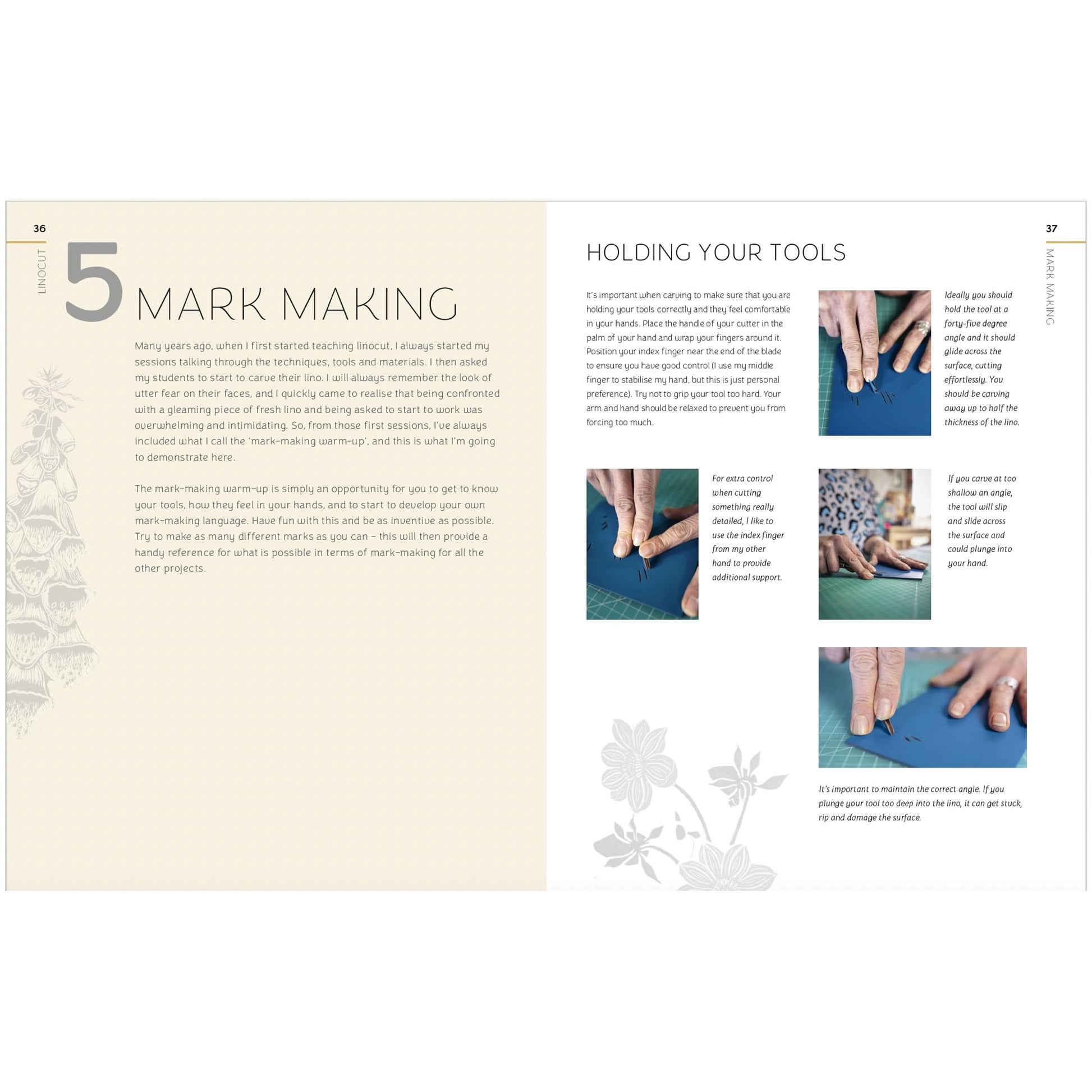 36

LINOCUT

5 MARK MAKING

Many years ago, when I first started teaching linocut, I always started my sessions talking through the techniques, tools and materials. I then asked my students to start to carve their lino. I will always remember the look of utter fear on their faces, and I quickly came to realise that being confronted with a gleaming piece of fresh lino and being asked to start to work was overwhelming and intimidating. So, from those first sessions, I've always included what I call the 'mark-making warm-up', and this is what I'm going to demonstrate here.

The mark-making warm-up is simply an opportunity for you to get to know your tools, how they feel in your hands, and to start to develop your own mark-making language. Have fun with this and be as inventive as possible. Try to make as many different marks as you can – this will then provide a handy reference for what is possible in terms of mark-making for all the other projects.

37

MARK MAKING

HOLDING YOUR TOOLS

It's important when carving to make sure that you are holding your tools correctly and they feel comfortable in your hands. Place the handle of your cutter in the palm of your hand and wrap your fingers around it. Position your index finger near the end of the blade to ensure you have good control (I use my middle finger to stabilise my hand, but this is just personal preference). Try not to grip your tool too hard. Your arm and hand should be relaxed to prevent you from forcing too much.

Ideally you should hold the tool at a forty-five degree angle and it should glide across the surface, cutting effortlessly. You should be carving away up to half the thickness of the lino.

For extra control when cutting something really detailed, I like to use the index finger from my other hand to provide additional support.

If you carve at too shallow an angle, the tool will slip and slide across the surface and could plunge into your hand.

It's important to maintain the correct angle. If you plunge your tool too deep into the lino, it can get stuck, rip and damage the surface.