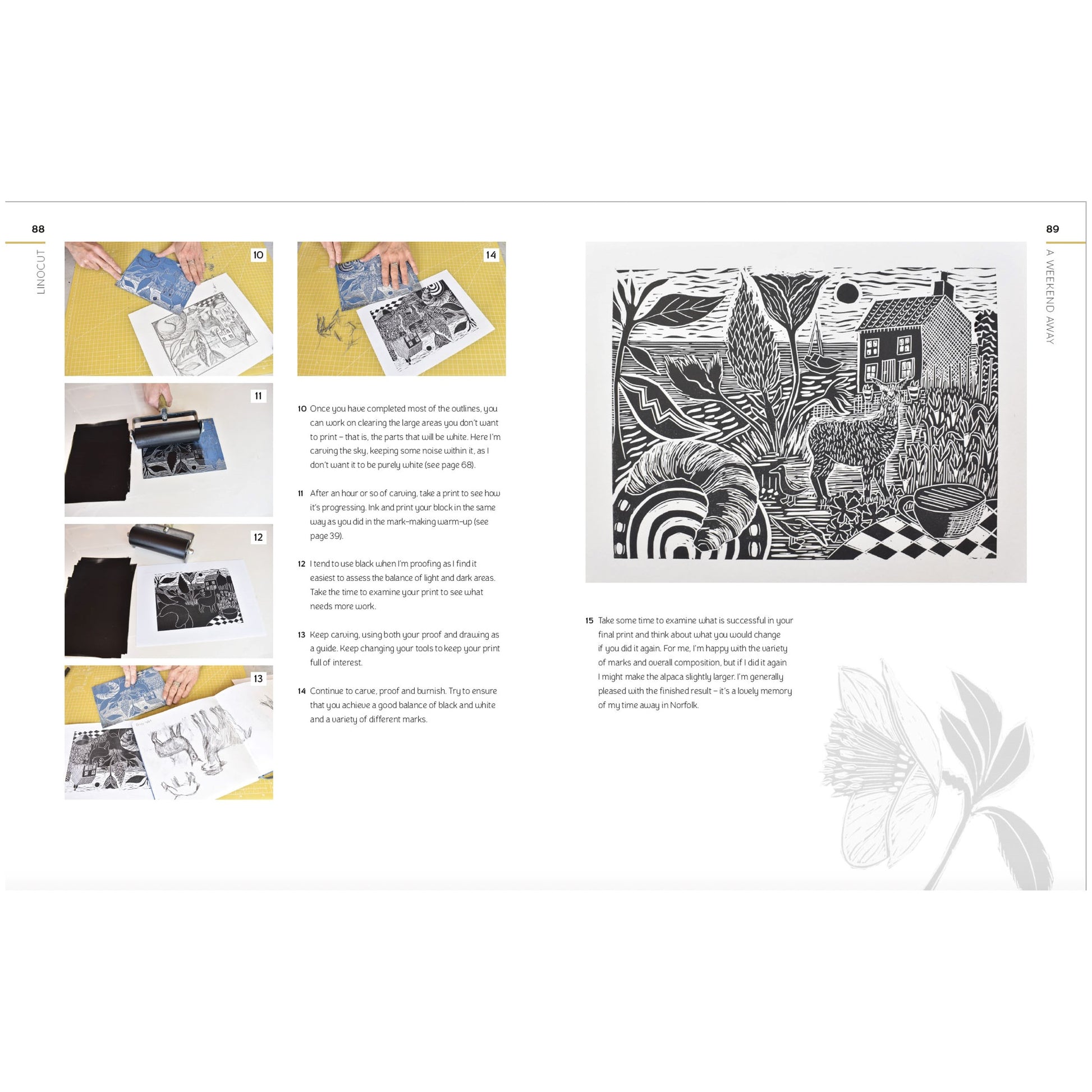 88

LINOCUT

10

11

12

13

14

10 Once you have completed most of the outlines, you can work on clearing the large areas you don't want to print – that is, the parts that will be white. Here I'm carving the sky, keeping some noise within it, as I don't want it to be purely white (see page 68).

11 After an hour or so of carving, take a print to see how it's progressing. Ink and print your block in the same way as you did in the mark-making warm-up (see page 39).

12 I tend to use black when I'm proofing as I find it easiest to assess the balance of light and dark areas. Take the time to examine your print to see what needs more work.

13 Keep carving, using both your proof and drawing as a guide. Keep changing your tools to keep your print full of interest.

14 Continue to carve, proof and burnish. Try to ensure that you achieve a good balance of black and white and a variety of different marks.

89

A WEEKEND AWAY

15 Take some time to examine what is successful in your final print and think about what you would change if you did it again. For me, I'm happy with the variety of marks and overall composition, but if I did it again I might make the alpaca slightly larger. I'm generally pleased with the finished result – it's a lovely memory of my time away in Norfolk.